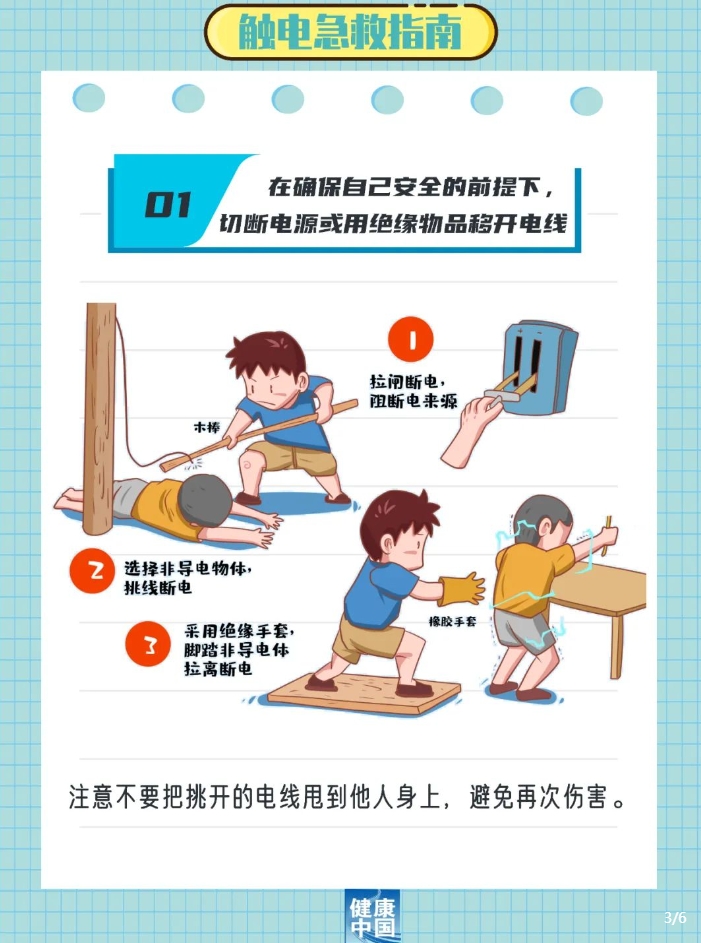 触电急救指南

01 在确保自己安全的前提下，切断电源或用绝缘物品移开电线

1 拉闸断电，阻断电来源

木棒

2 选择非导电物体，挑线断电

3 采用绝缘手套，脚踏非导电体拉离断电

橡胶手套

注意不要把挑开的电线甩到他人身上，避免再次伤害。

健康中国

3/6